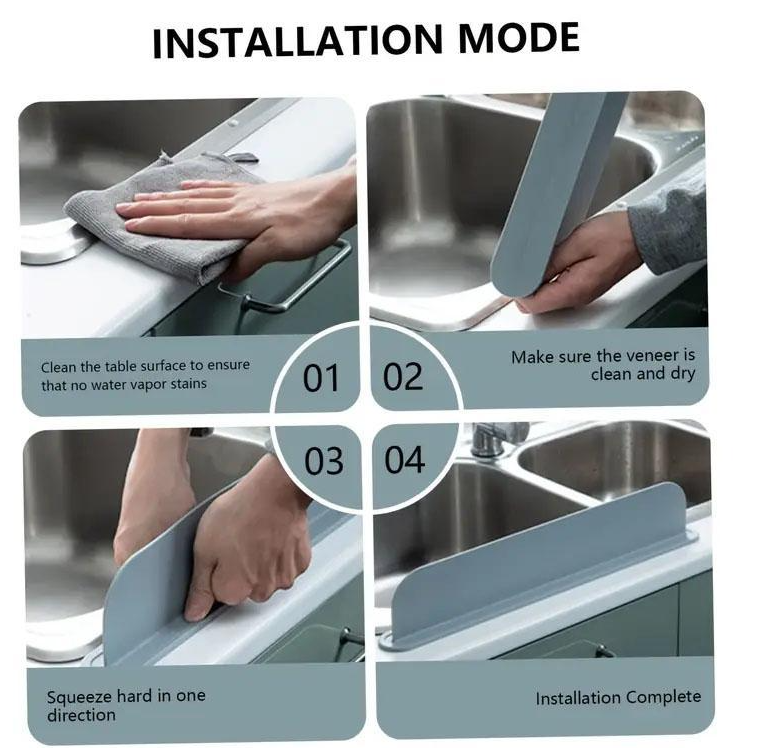 INSTALLATION MODE

Clean the table surface to ensure that no water vapor stains

01

02

Make sure the veneer is clean and dry

03

04

Squeeze hard in one direction

Installation Complete